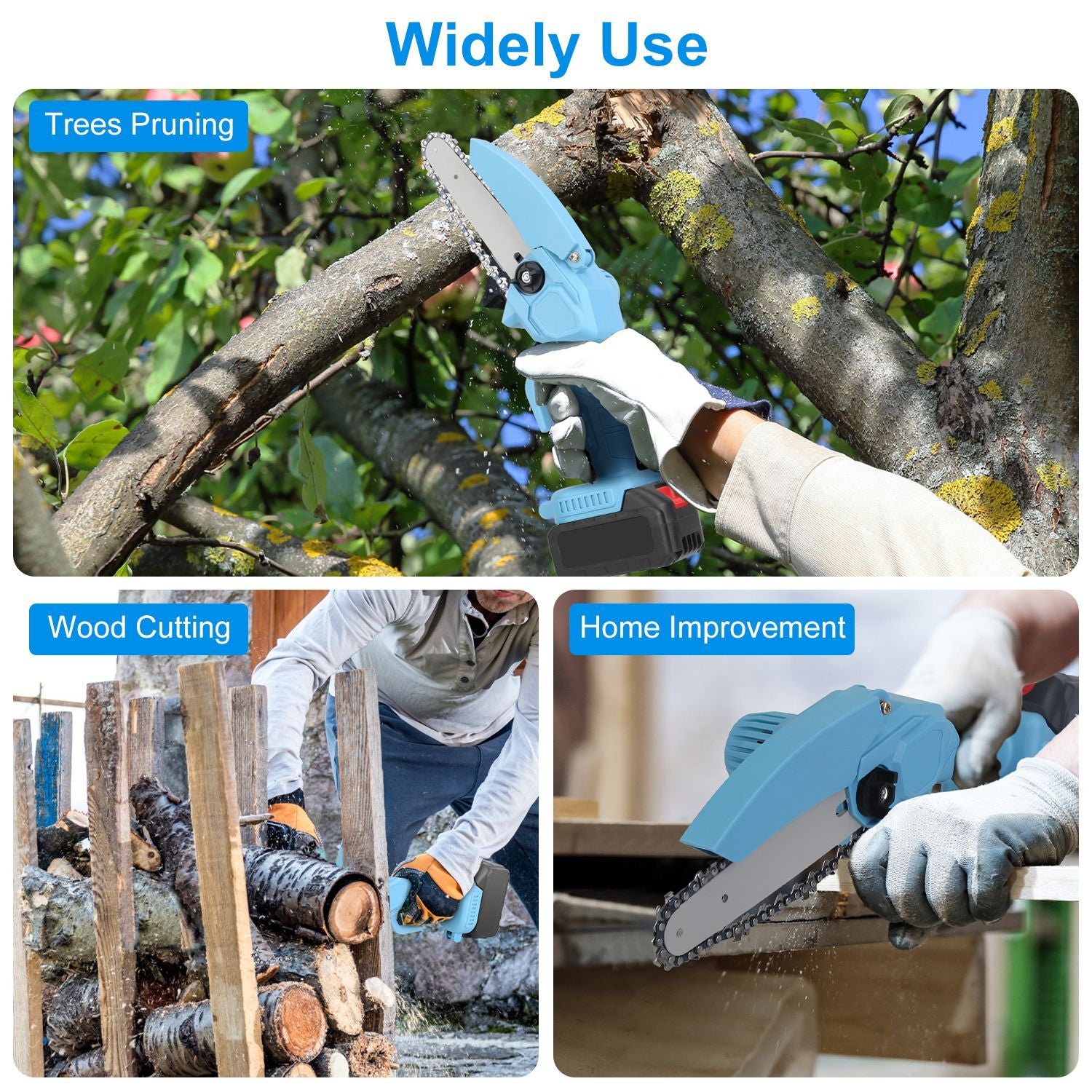 Widely Use

Trees Pruning

Wood Cutting

Home Improvement