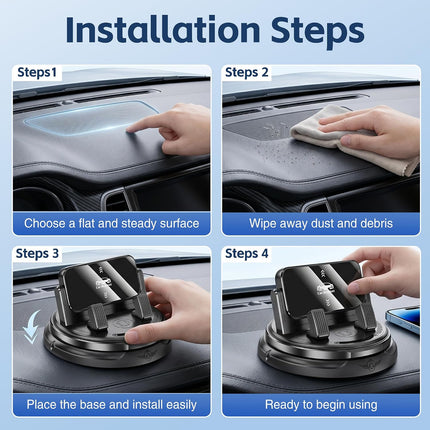 Installation Steps

Steps1

Choose a flat and steady surface

Steps 2

Wipe away dust and debris

Steps 3

Place the base and install easily

Steps 4

Ready to begin using