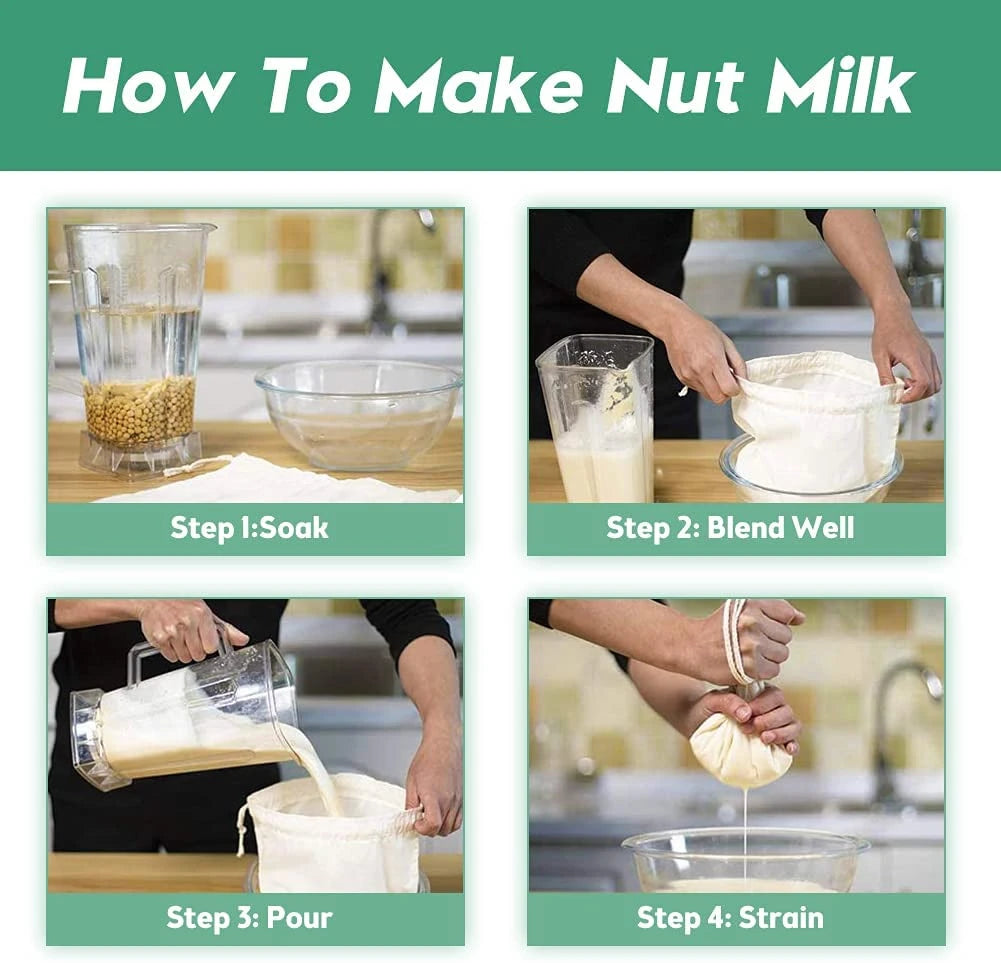 How To Make Nut Milk

Step 1:Soak

Step 2: Blend Well

Step 3: Pour

Step 4: Strain