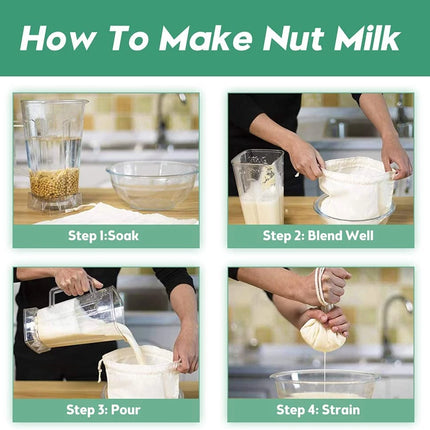 How To Make Nut Milk

Step 1:Soak

Step 2: Blend Well

Step 3: Pour

Step 4: Strain