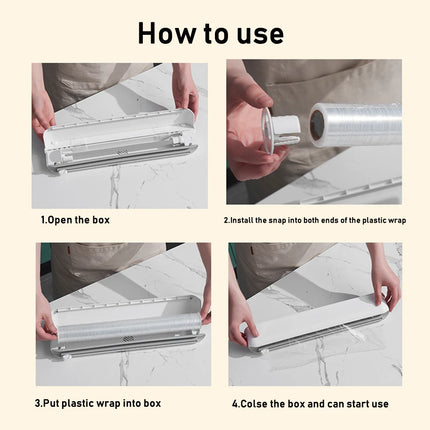 How to use

1.Open the box

2.Install the snap into both ends of the plastic wrap

3.Put plastic wrap into box

4.Colse the box and can start use