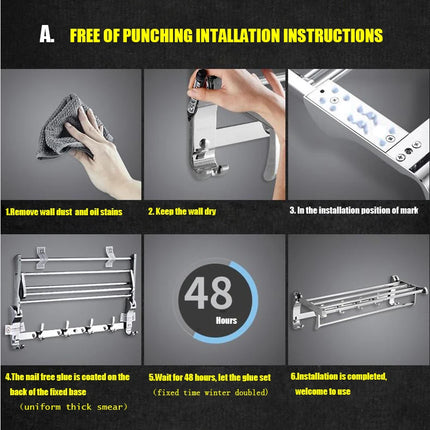 A. FREE OF PUNCHING INTALLATION INSTRUCTIONS

1.Remove wall dust and oil stains

2. Keep the wall dry

3. In the installation position of mark

48

Hours

4.The nail free glue is coated on the back of the fixed base
(uniform thick smear)

5.Wait for 48 hours, let the glue set
(fixed time winter doubled)

6.Installation is completed, welcome to use