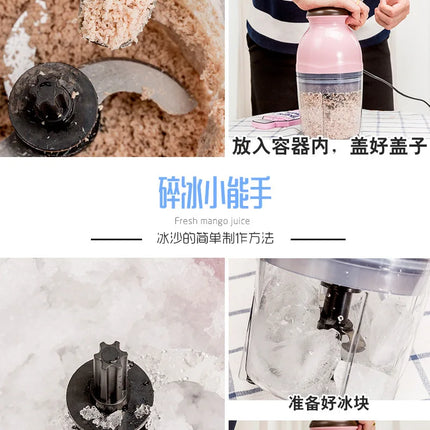 放入容器内，盖好盖子

碎冰小能手

Fresh mango juice

冰沙的简单制作方法

准备好冰块