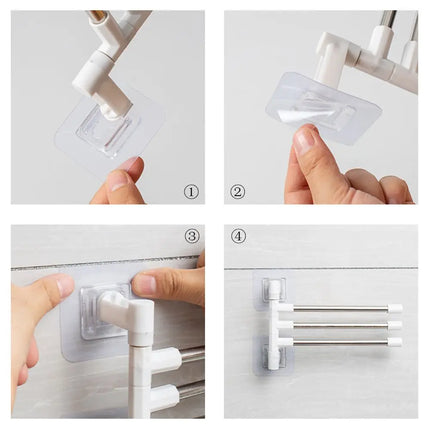 ①

②

③

④