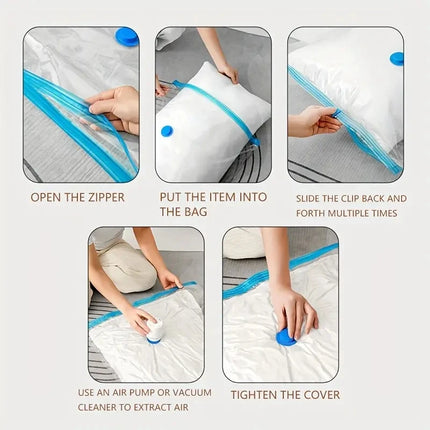 OPEN THE ZIPPER

PUT THE ITEM INTO THE BAG

SLIDE THE CLIP BACK AND FORTH MULTIPLE TIMES

USE AN AIR PUMP OR VACUUM CLEANER TO EXTRACT AIR

TIGHTEN THE COVER