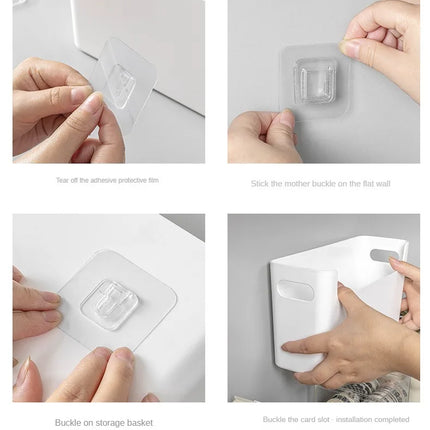 Tear off the adhesive protective film

Stick the mother buckle on the flat wall

Buckle on storage basket

Buckle the card slot - installation completed