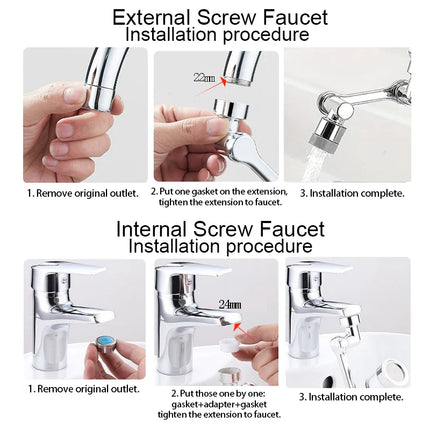 External Screw Faucet
Installation procedure

22mm

1. Remove original outlet.

2. Put one gasket on the extension, tighten the extension to faucet.

3. Installation complete.

Internal Screw Faucet
Installation procedure

24mm

1. Remove original outlet.

2. Put those one by one: gasket+adapter+gasket tighten the extension to faucet.

3. Installation complete.