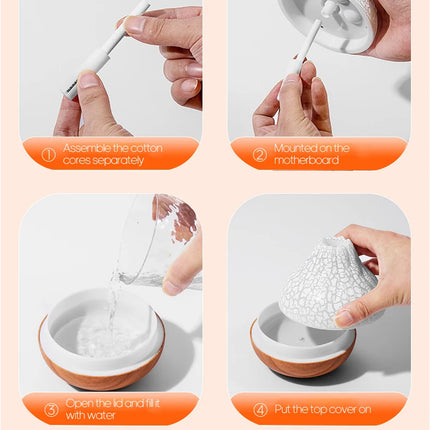 ① Assemble the cotton cores separately

② Mounted on the motherboard

③ Open the lid and fill it with water

④ Put the top cover on