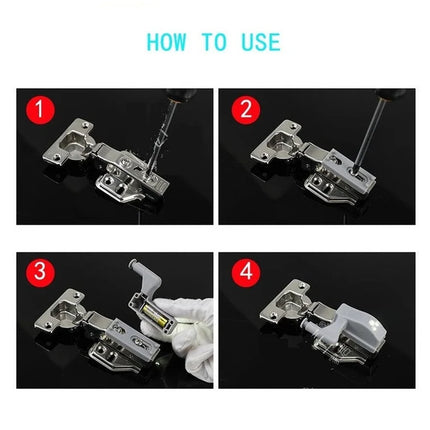 HOW TO USE

1

2

3

4