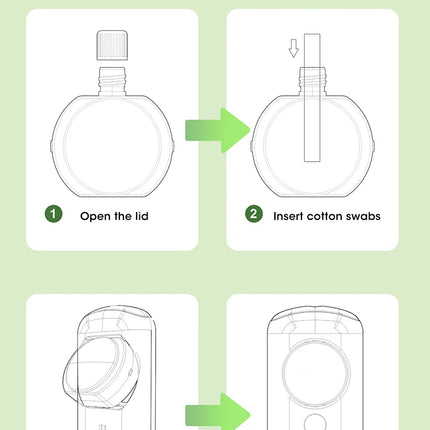 1 Open the lid

2 Insert cotton swabs