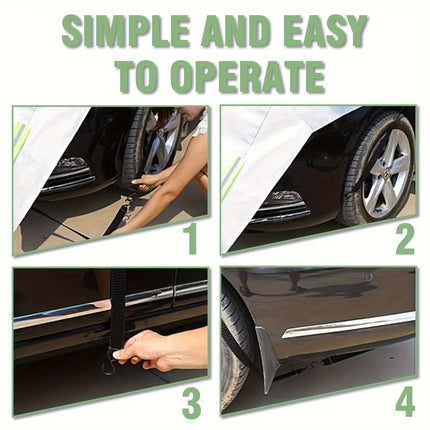 SIMPLE AND EASY TO OPERATE

1

2

3

4