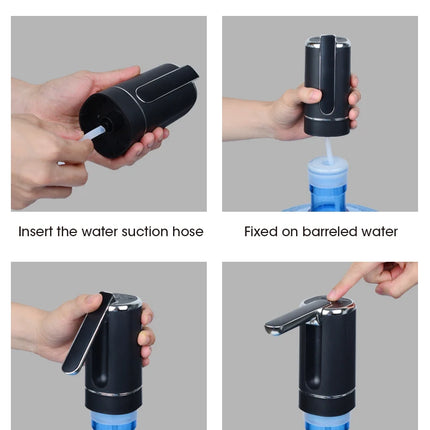 Insert the water suction hose

Fixed on barreled water