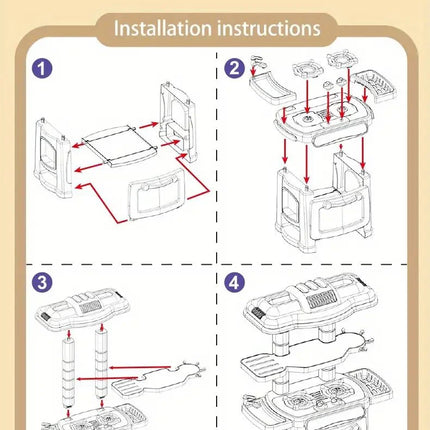 Installation instructions

1

2

3

4