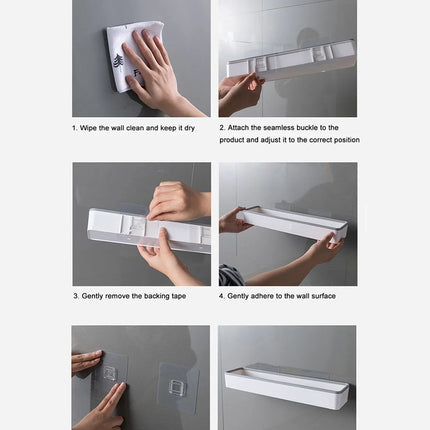 1. Wipe the wall clean and keep it dry

2. Attach the seamless buckle to the product and adjust it to the correct position

3. Gently remove the backing tape

4. Gently adhere to the wall surface