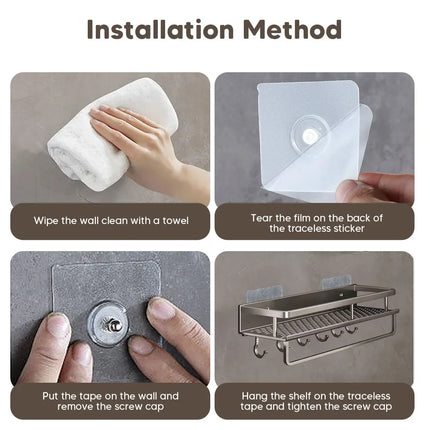 Installation Method

Wipe the wall clean with a towel

Tear the film on the back of the traceless sticker

Put the tape on the wall and remove the screw cap

Hang the shelf on the traceless tape and tighten the screw cap