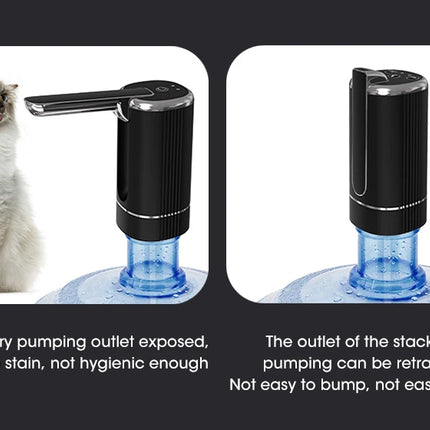 ry pumping outlet exposed, stain, not hygienic enough

The outlet of the stack pumping can be retra Not easy to bump, not eas