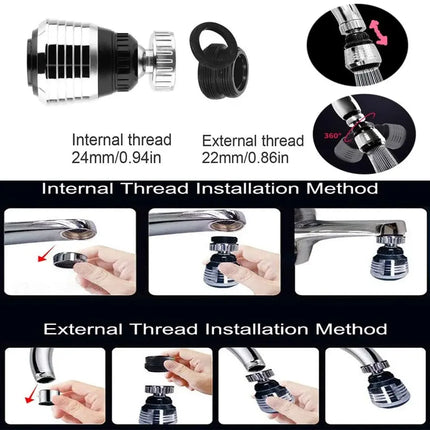 Internal thread
24mm/0.94in

External thread
22mm/0.86in

360°

Internal Thread Installation Method

External Thread Installation Method