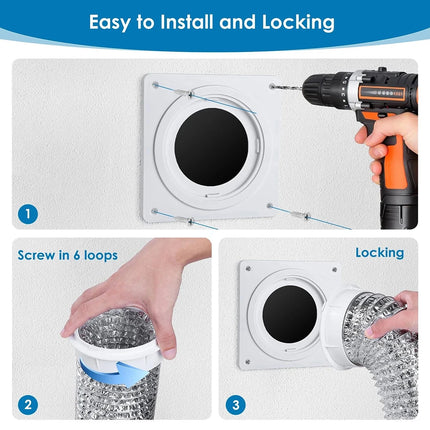 Easy to Install and Locking

1

Screw in 6 loops

2

Locking

3