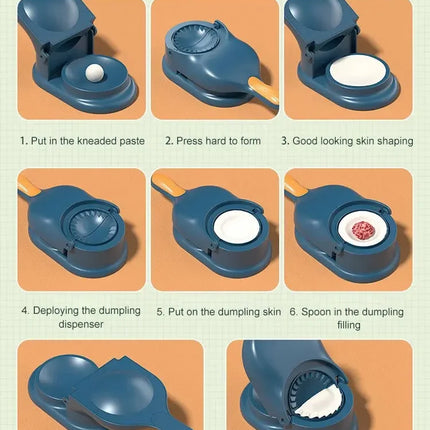 1. Put in the kneaded paste

2. Press hard to form

3. Good looking skin shaping

4. Deploying the dumpling dispenser

5. Put on the dumpling skin

6. Spoon in the dumpling filling